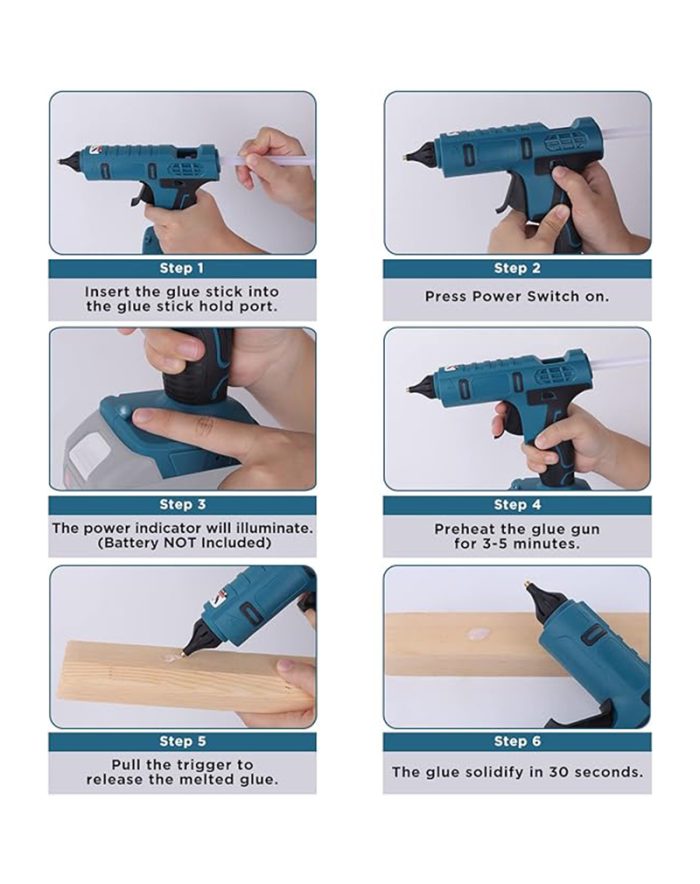 Step 1

Insert the glue stick into the glue stick hold port.

Step 2

Press Power Switch on.

Step 3

The power indicator will illuminate. (Battery NOT Included)

Step 4

Preheat the glue gun for 3-5 minutes.

Step 5

Pull the trigger to release the melted glue.

Step 6

The glue solidify in 30 seconds.